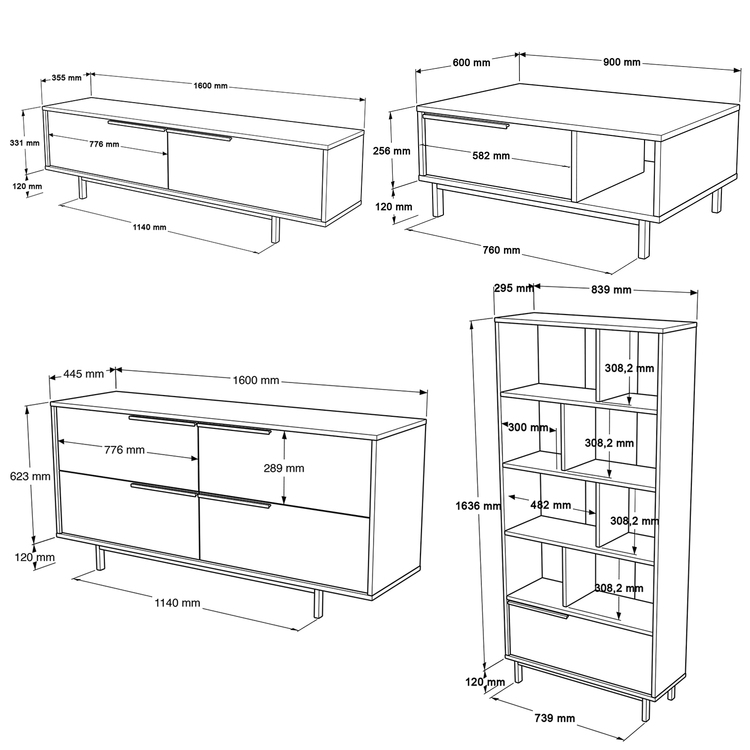 355 mm
1600 mm
331 mm
776 mm
120 mm
1140 mm

600 mm
900 mm
256 mm
582 mm
120 mm
760 mm

445 mm
1600 mm
623 mm
776 mm
289 mm
120 mm
1140 mm

295 mm
839 mm
308,2 mm
300 mm
308,2 mm
1636 mm
482 mm
308,2 mm
308,2 mm
120 mm
739 mm