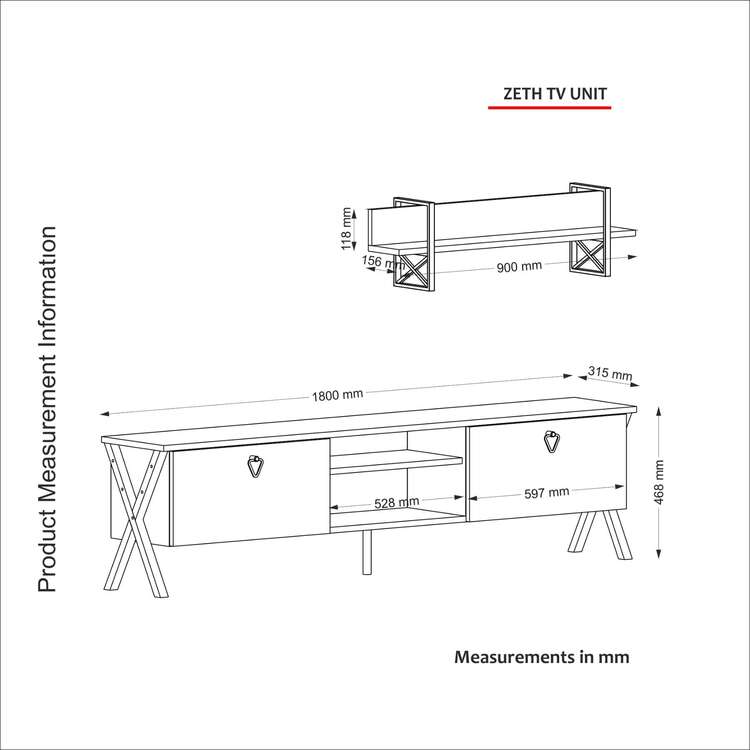 Product Measurement Information

ZETH TV UNIT

118 mm
156 mm
900 mm

1800 mm
315 mm
528 mm
597 mm
468 mm

Measurements in mm