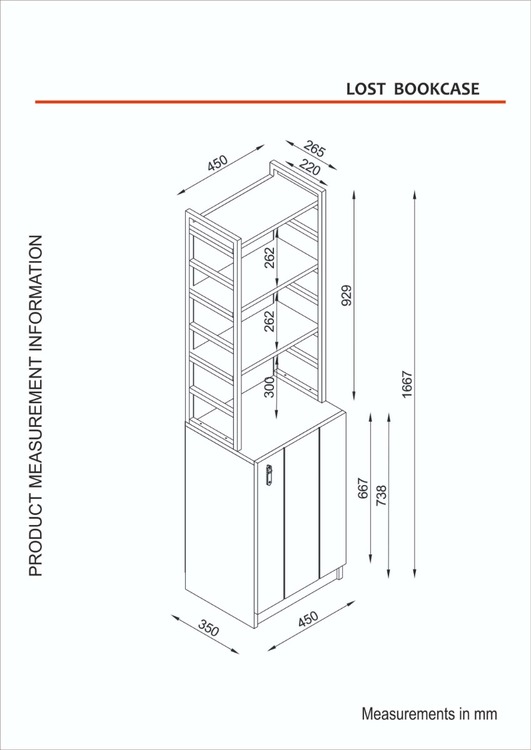 LOST BOOKCASE

PRODUCT MEASUREMENT INFORMATION

450
265
220
262
262
300
929
1667
667
738
350
450

Measurements in mm