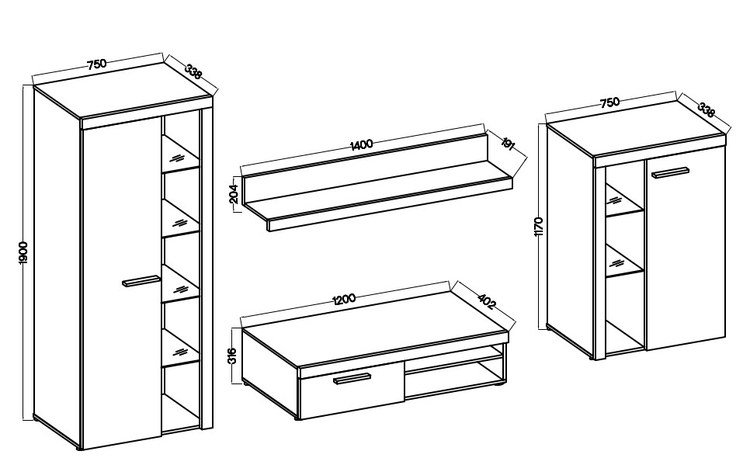 750
338
1900
1400
191
204
1200
402
316
750
338
1170