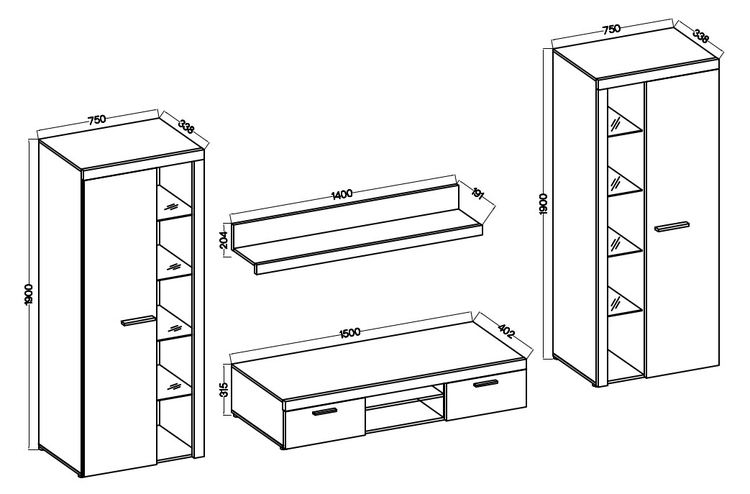 750
338
1900
1400
191
204
1500
402
315
750
338
1900