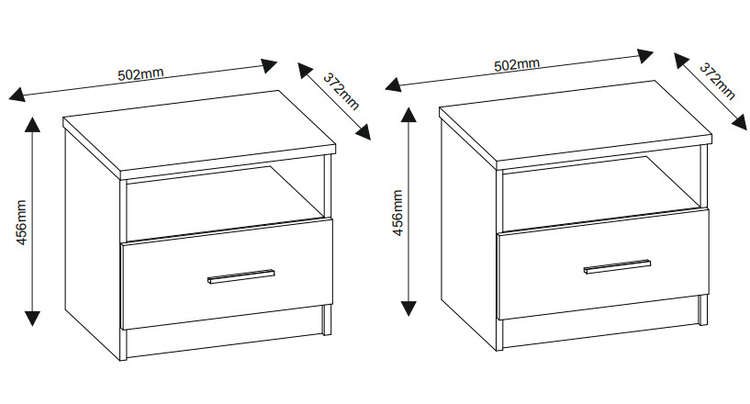 502mm
372mm
456mm
502mm
372mm
456mm