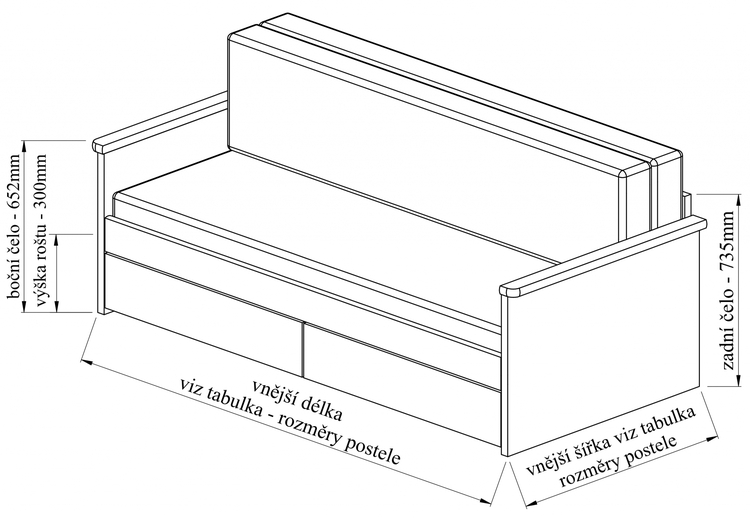 boční čelo - 652mm
výška roštu - 300mm

zadní čelo - 735mm

vnější délka
viz tabulka - rozměry postele

vnější šířka viz tabulka
rozměry postele